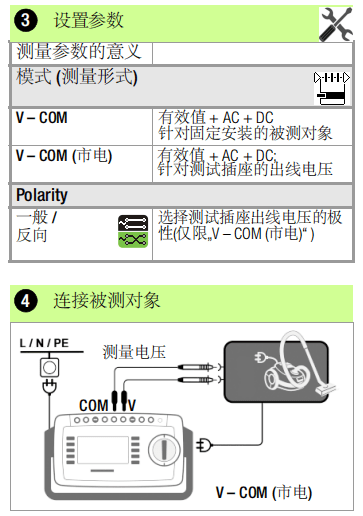 3 设置参数

| 测量参数的意义 | |
|---|---|
| 模式 (测量形式) | |
| V – COM | 有效值 + AC + DC 针对固定安装的被测对象 |
| V – COM (市电) | 有效值 + AC + DC; 针对测试插座的出线电压 |
| Polarity | |
| 一般 / 反向 | 选择测试插座出线电压的极性(仅限„V – COM (市电)“ ) |

4 连接被测对象

L / N / PE

测量电压

COM V

V – COM (市电)