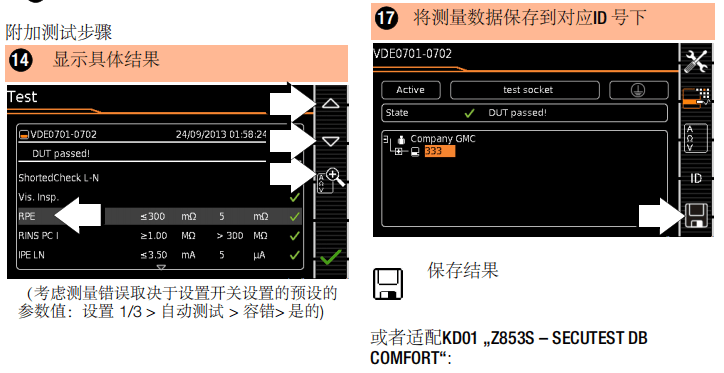 附加测试步骤

14 显示具体结果

Test

VDE0701-0702 24/09/2013 01:58:24

DUT passed!

ShortedCheck L-N

Vis. Insp.

| RPE | ≤300 | mΩ | 5 | mΩ |
|---|---|---|---|---|
| RINS PC I | ≥1.00 | MΩ | > 300 | MΩ |
| IPE LN | ≤3.50 | mA | 5 | μA |

A
Ω
V

（考虑测量错误取决于设置开关设置的预设的参数值：设置 1/3 > 自动测试 > 容错> 是的）

17 将测量数据保存到对应ID 号下

VDE0701-0702

Active

test socket

State

DUT passed!

Company GMC

333

A
Ω
V

ID

保存结果

或者适配KD01 „Z853S – SECUTEST DB COMFORT“: